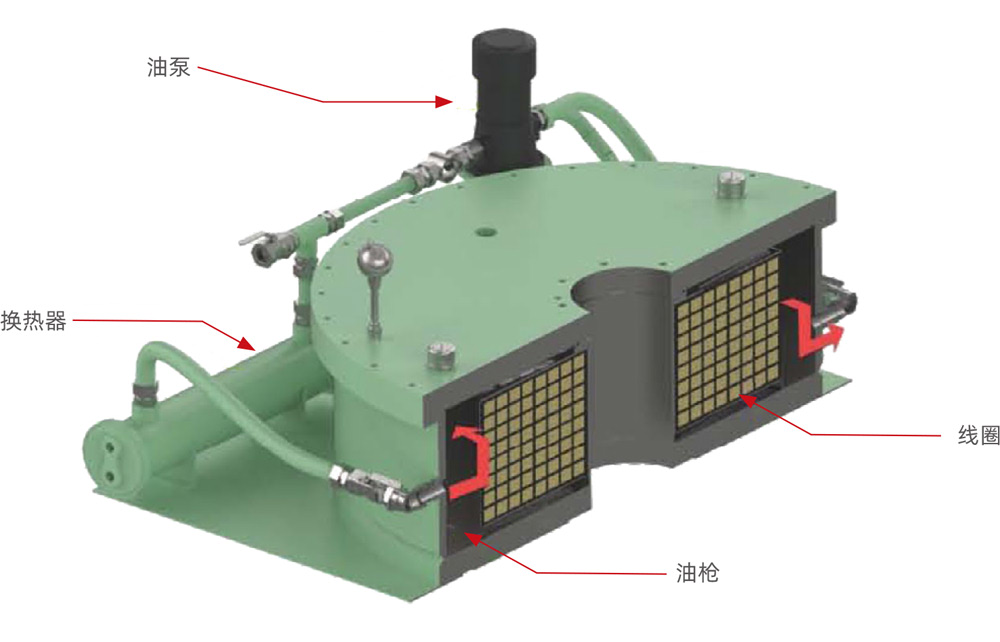 油泵

换热器

线圈

油枪